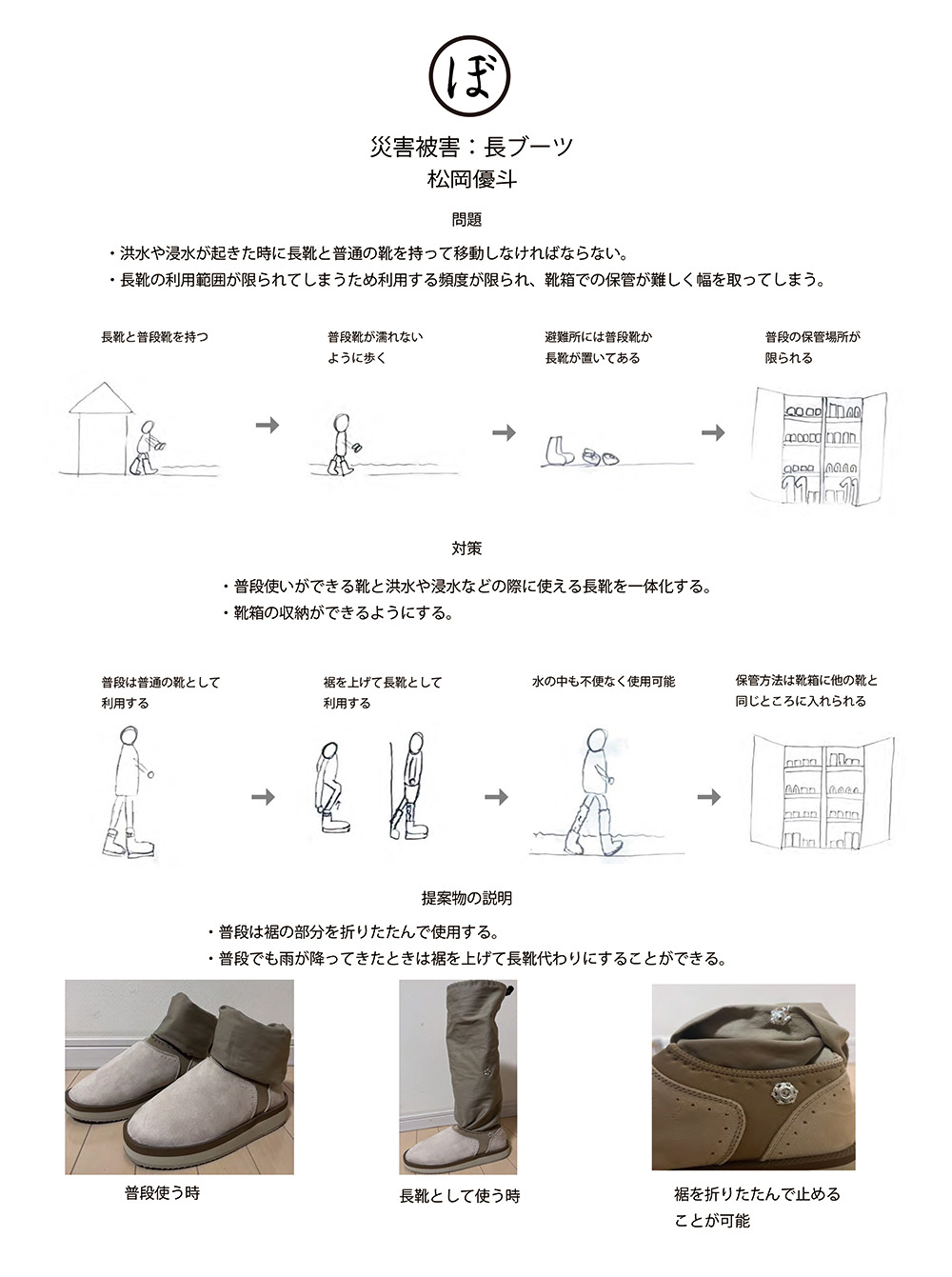 ぼ

災害被害：長ブーツ
松岡優斗

問題

・洪水や浸水が起きた時に長靴と普通の靴を持って移動しなければならない。
・長靴の利用範囲が限られてしまうため利用する頻度が限られ、靴箱での保管が難しく幅を取ってしまう。

長靴と普段靴を持つ

普段靴が濡れないように歩く

避難所には普段靴か長靴が置いてある

普段の保管場所が限られる

対策

・普段使いができる靴と洪水や浸水などの際に使える長靴を一体化する。
・靴箱の収納ができるようにする。

普段は普通の靴として利用する

裾を上げて長靴として利用する

水の中も不便なく使用可能

保管方法は靴箱に他の靴と同じところに入れられる

提案物の説明

・普段は裾の部分を折りたたんで使用する。
・普段でも雨が降ってきたときは裾を上げて長靴代わりにすることができる。

普段使う時

長靴として使う時

裾を折りたたんで止めることが可能